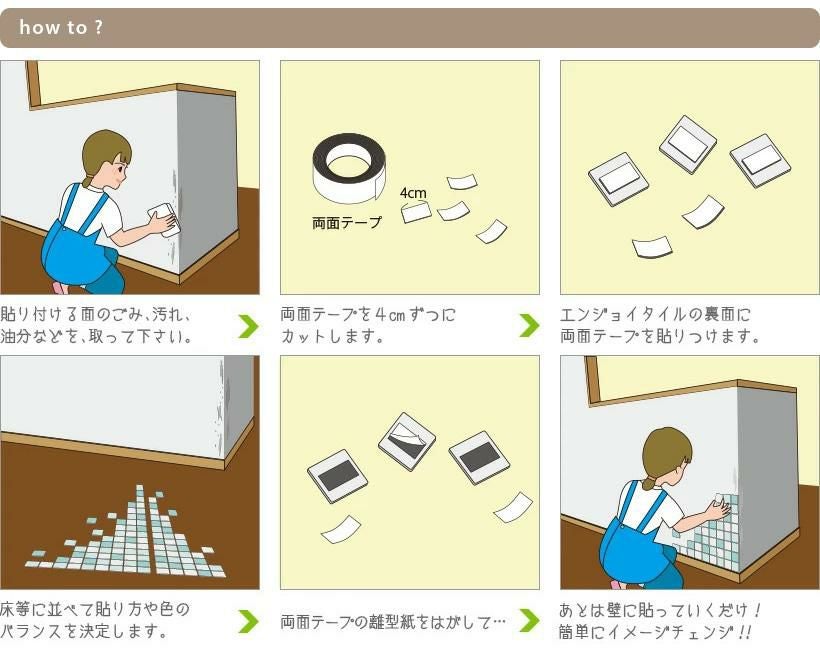 how to ?

4cm
両面テープ

貼り付ける面のごみ、汚れ、油分などを、取って下さい。

両面テープを4cmずつにカットします。

エンジョイタイルの裏面に両面テープを貼りつけます。

床等に並べて貼り方や色のバランスを決定します。

両面テープの離型紙をはがして…

あとは壁に貼っていくだけ！簡単にイメージチェンジ！！