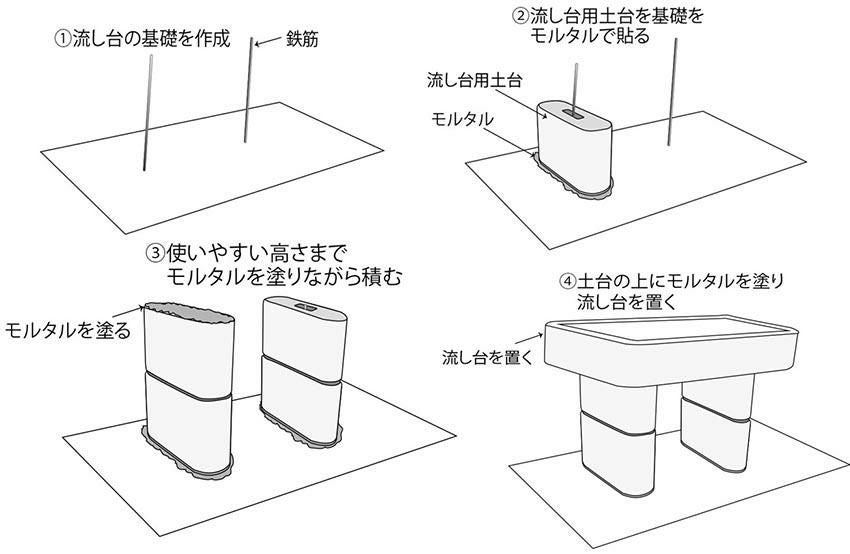 ①流し台の基礎を作成

鉄筋

②流し台用土台を基礎をモルタルで貼る

流し台用土台

モルタル

③使いやすい高さまでモルタルを塗りながら積む

モルタルを塗る

④土台の上にモルタルを塗り流し台を置く

流し台を置く